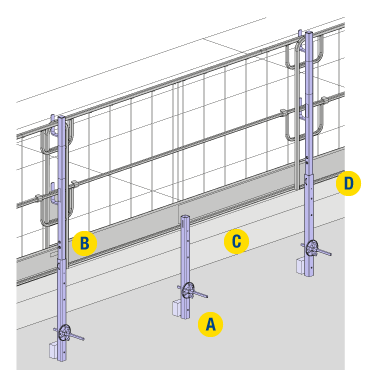 D

B

C

A