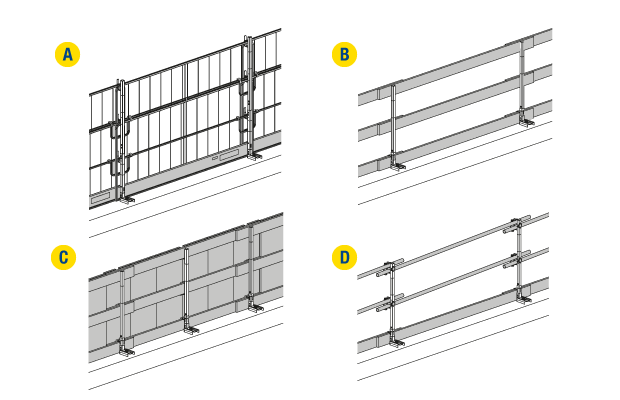 A

B

C

D